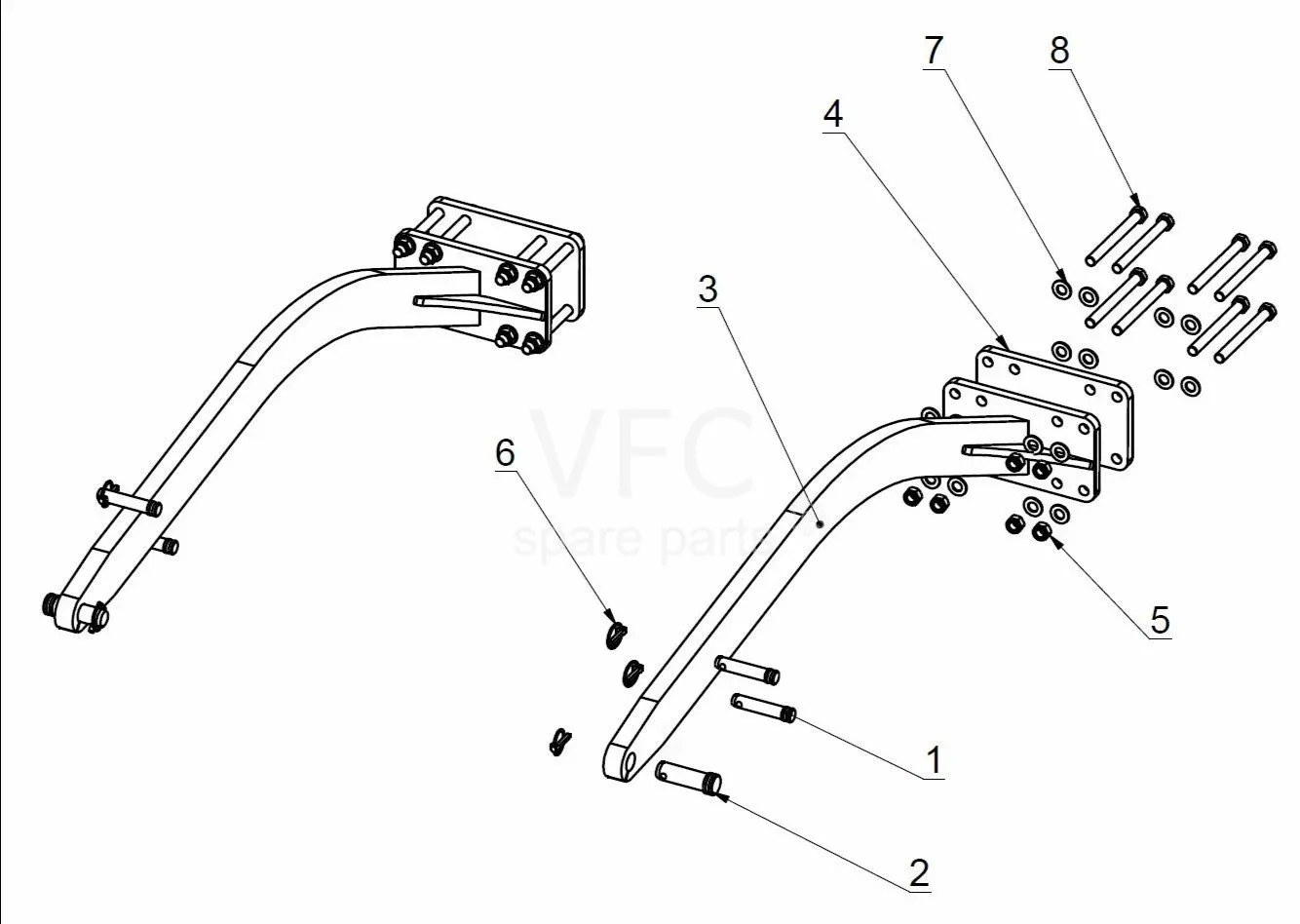 7
8
4
3
VFC
spare parts
6
5
1
2