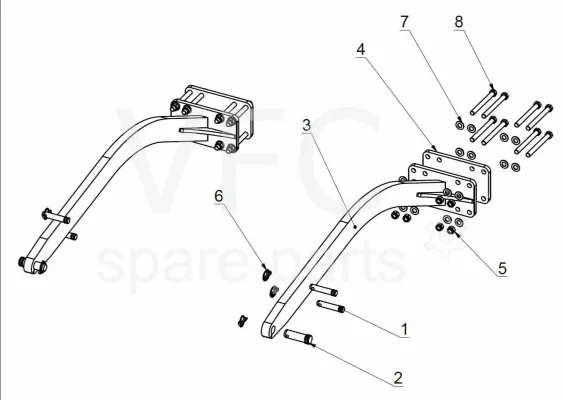 7
8
4
3
6
5
1
2
VFC
spare parts